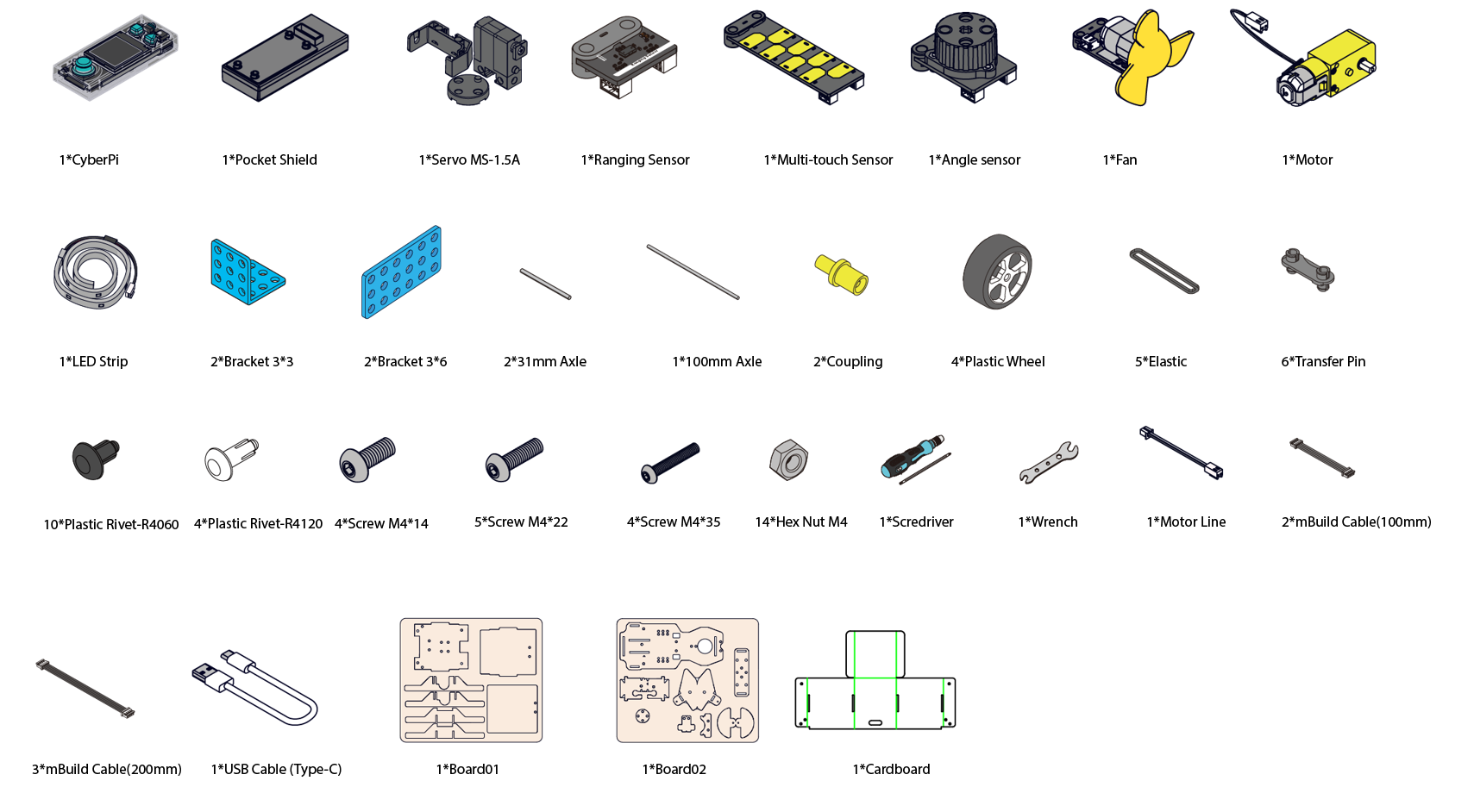 1*CyberPi
1*Pocket Shield
1*Servo MS-1.5A
1*Ranging Sensor
1*Multi-touch Sensor
1*Angle sensor
1*Fan
1*Motor

1*LED Strip
2*Bracket 3*3
2*Bracket 3*6
2*31mm Axle
1*100mm Axle
2*Coupling
4*Plastic Wheel
5*Elastic
6*Transfer Pin

10*Plastic Rivet-R4060
4*Plastic Rivet-R4120
4*Screw M4*14
5*Screw M4*22
4*Screw M4*35
14*Hex Nut M4
1*Scredriver
1*Wrench
1*Motor Line
2*mBuild Cable(100mm)

3*mBuild Cable(200mm)
1*USB Cable (Type-C)
1*Board01
1*Board02
1*Cardboard