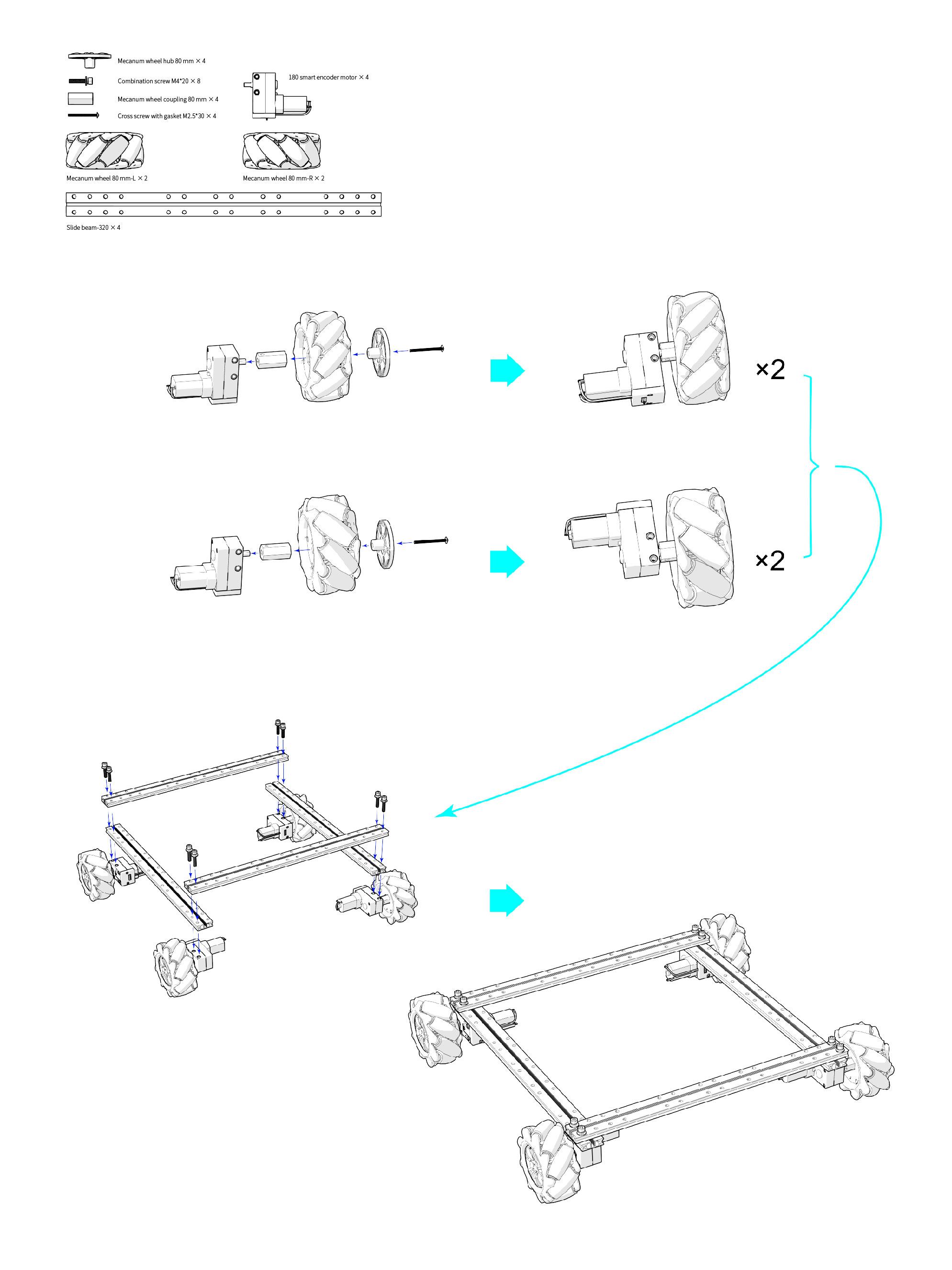 Mecanum wheel hub 80 mm × 4

Combination screw M4*20 × 8

Mecanum wheel coupling 80 mm × 4

Cross screw with gasket M2.5*30 × 4

180 smart encoder motor × 4

Mecanum wheel 80 mm-L × 2

Mecanum wheel 80 mm-R × 2

Slide beam-320 × 4

×2

×2