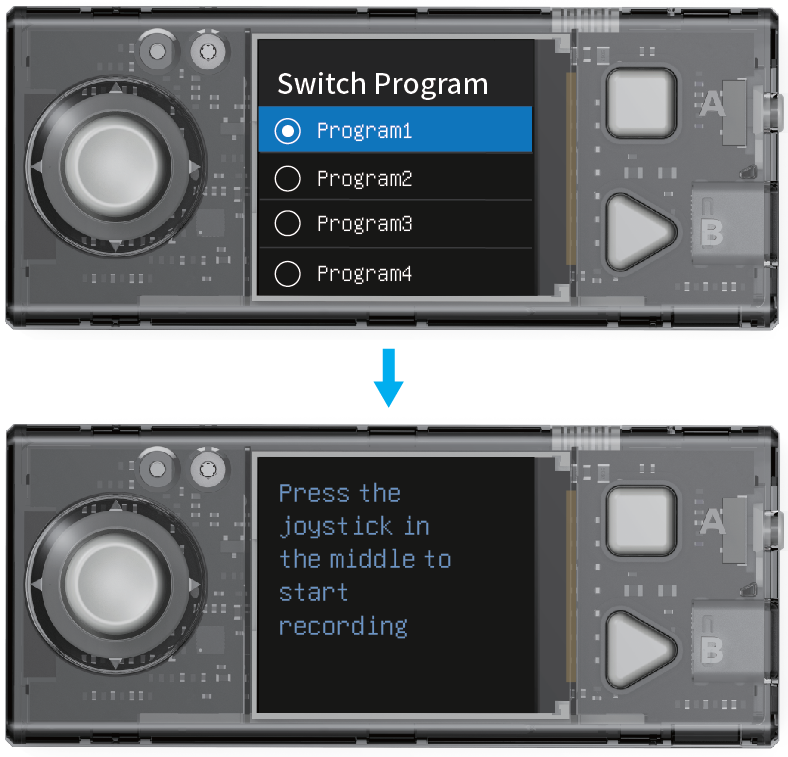 Switch Program
Program1
Program2
Program3
Program4

A
B

Press the joystick in the middle to start recording

A
B