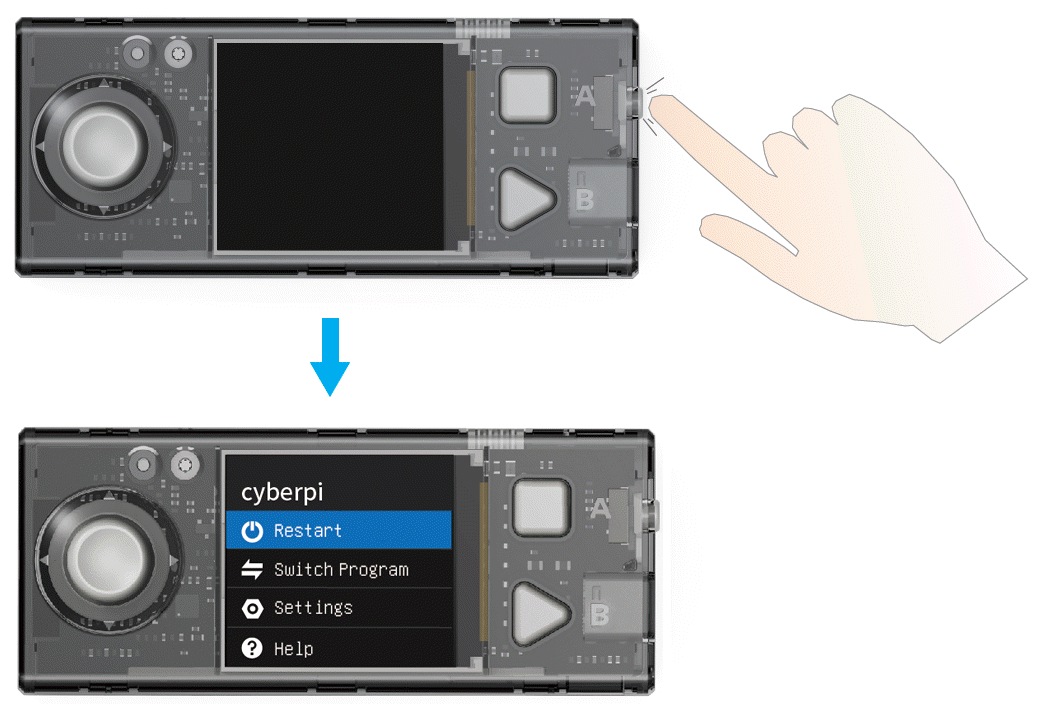 A

B

cyberpi
Restart
Switch Program
Settings
Help

A

B